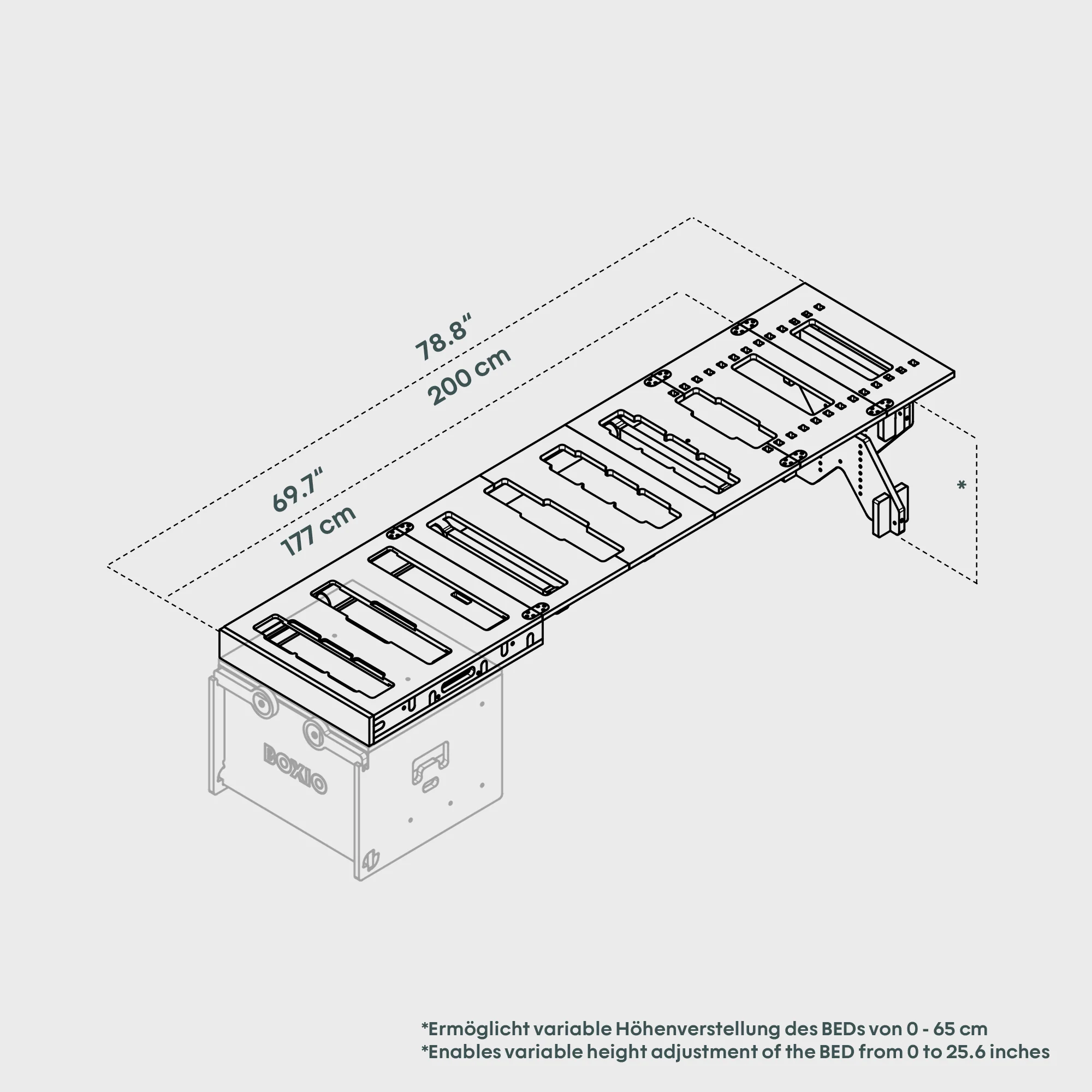 78.8"
200 cm
69.7"
177 cm
*
BOXIO

*Ermöglicht variable Höhenverstellung des BEDs von 0 - 65 cm
*Enables variable height adjustment of the BED from 0 to 25.6 inches